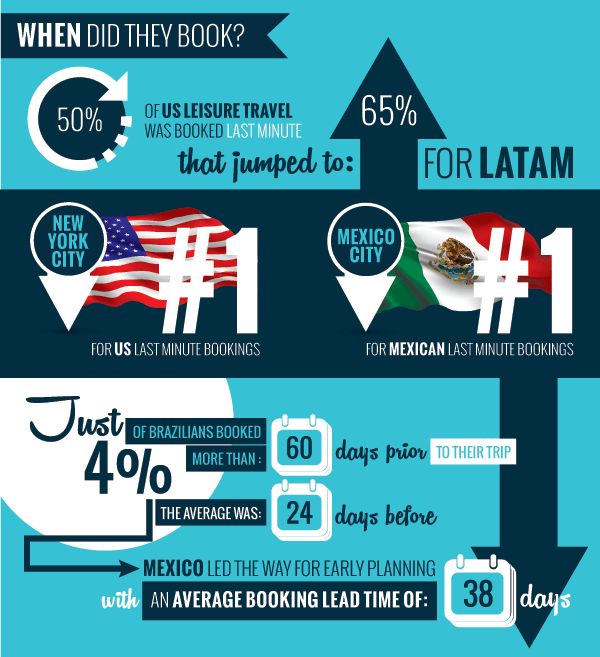 WHEN DID THEY BOOK?

50% OF US LEISURE TRAVEL WAS BOOKED LAST MINUTE

that jumped to: 65% FOR LATAM

NEW YORK CITY #1 FOR US LAST MINUTE BOOKINGS

MEXICO CITY #1 FOR MEXICAN LAST MINUTE BOOKINGS

Just 4% OF BRAZILIANS BOOKED MORE THAN : 60 days prior TO THEIR TRIP

THE AVERAGE WAS: 24 days before

MEXICO LED THE WAY FOR EARLY PLANNING with AN AVERAGE BOOKING LEAD TIME OF: 38 days