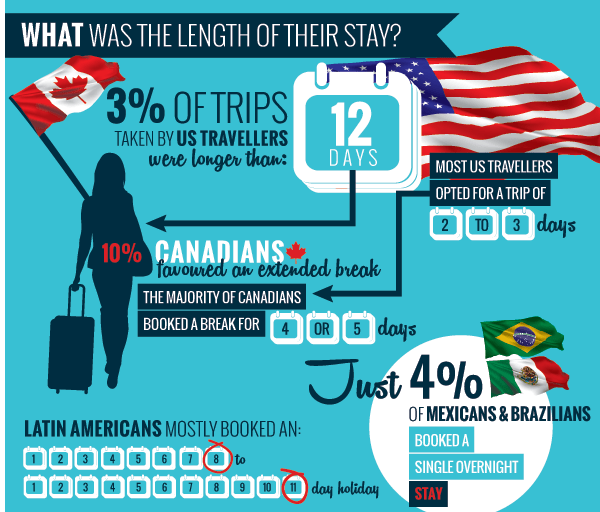 WHAT WAS THE LENGTH OF THEIR STAY?

3% OF TRIPS TAKEN BY US TRAVELLERS were longer than:

12 DAYS

MOST US TRAVELLERS OPTED FOR A TRIP OF 2 TO 3 days

10% CANADIANS favoured an extended break

THE MAJORITY OF CANADIANS BOOKED A BREAK FOR 4 OR 5 days

Just 4% OF MEXICANS & BRAZILIANS BOOKED A SINGLE OVERNIGHT STAY

LATIN AMERICANS MOSTLY BOOKED AN:

1 2 3 4 5 6 7 8 to

1 2 3 4 5 6 7 8 9 10 11 day holiday