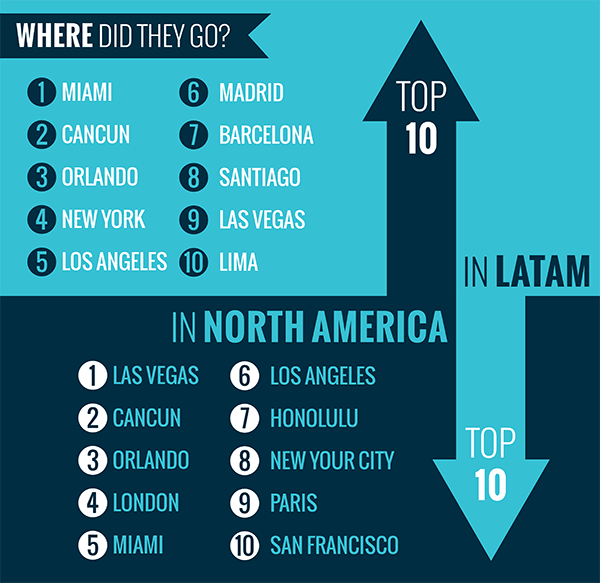 WHERE DID THEY GO?

1 MIAMI
2 CANCUN
3 ORLANDO
4 NEW YORK
5 LOS ANGELES

6 MADRID
7 BARCELONA
8 SANTIAGO
9 LAS VEGAS
10 LIMA

TOP 10

IN LATAM

IN NORTH AMERICA

1 LAS VEGAS
2 CANCUN
3 ORLANDO
4 LONDON
5 MIAMI

6 LOS ANGELES
7 HONOLULU
8 NEW YOUR CITY
9 PARIS
10 SAN FRANCISCO

TOP 10