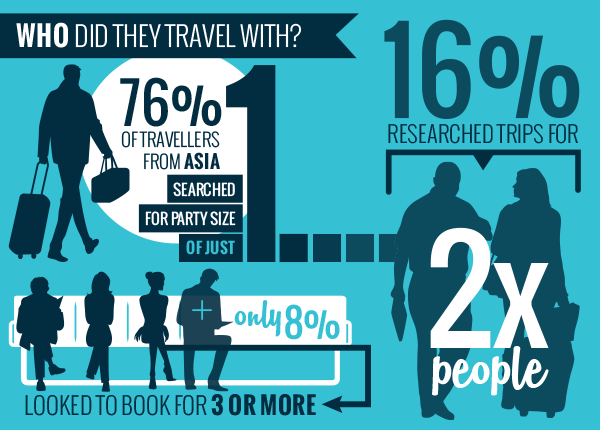 WHO DID THEY TRAVEL WITH?

76% OF TRAVELLERS FROM ASIA SEARCHED FOR PARTY SIZE OF JUST 1

16% RESEARCHED TRIPS FOR 2x people

+ only 8% LOOKED TO BOOK FOR 3 OR MORE