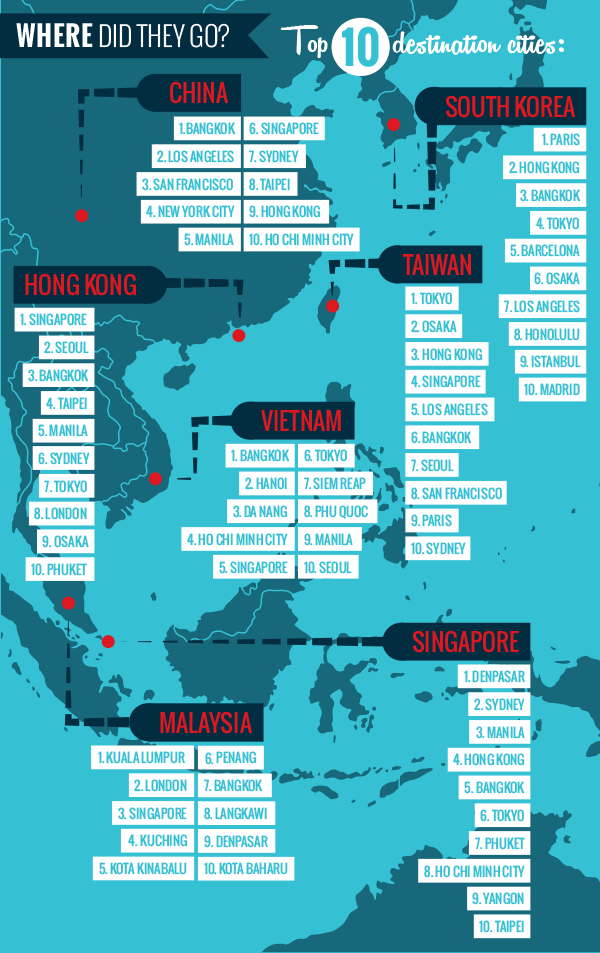 WHERE DID THEY GO?

Top 10 destination cities:

CHINA

1. BANGKOK
2. LOS ANGELES
3. SAN FRANCISCO
4. NEW YORK CITY
5. MANILA
6. SINGAPORE
7. SYDNEY
8. TAIPEI
9. HONG KONG
10. HO CHI MINH CITY

SOUTH KOREA

1. PARIS
2. HONG KONG
3. BANGKOK
4. TOKYO
5. BARCELONA
6. OSAKA
7. LOS ANGELES
8. HONOLULU
9. ISTANBUL
10. MADRID

HONG KONG

1. SINGAPORE
2. SEOUL
3. BANGKOK
4. TAIPEI
5. MANILA
6. SYDNEY
7. TOKYO
8. LONDON
9. OSAKA
10. PHUKET

TAIWAN

1. TOKYO
2. OSAKA
3. HONG KONG
4. SINGAPORE
5. LOS ANGELES
6. BANGKOK
7. SEOUL
8. SAN FRANCISCO
9. PARIS
10. SYDNEY

VIETNAM

1. BANGKOK
2. HANOI
3. DA NANG
4. HO CHI MINH CITY
5. SINGAPORE
6. TOKYO
7. SIEM REAP
8. PHU QUOC
9. MANILA
10. SEOUL

SINGAPORE

1. DENPASAR
2. SYDNEY
3. MANILA
4. HONG KONG
5. BANGKOK
6. TOKYO
7. PHUKET
8. HO CHI MINH CITY
9. YANGON
10. TAIPEI

MALAYSIA

1. KUALA LUMPUR
2. LONDON
3. SINGAPORE
4. KUCHING
5. KOTA KINABALU
6. PENANG
7. BANGKOK
8. LANGKAWI
9. DENPASAR
10. KOTA BAHARU