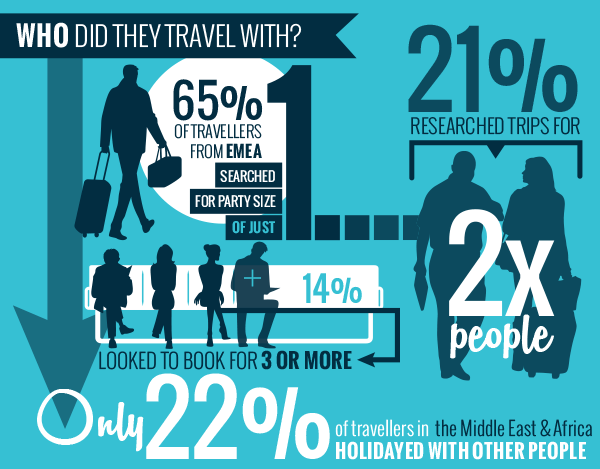 WHO DID THEY TRAVEL WITH?

65% OF TRAVELLERS FROM EMEA SEARCHED FOR PARTY SIZE OF JUST 1

21% RESEARCHED TRIPS FOR

2x people

+ 14%

LOOKED TO BOOK FOR 3 OR MORE

Only 22% of travellers in the Middle East & Africa HOLIDAYED WITH OTHER PEOPLE