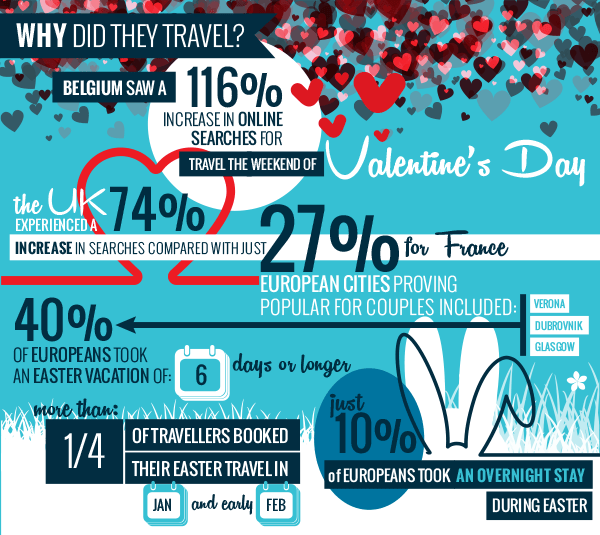 WHY DID THEY TRAVEL?

BELGIUM SAW A 116% INCREASE IN ONLINE SEARCHES FOR TRAVEL THE WEEKEND OF Valentine's Day

the UK EXPERIENCED A 74% INCREASE IN SEARCHES COMPARED WITH JUST 27% for France

EUROPEAN CITIES PROVING POPULAR FOR COUPLES INCLUDED:
VERONA
DUBROVNIK
GLASGOW

40% OF EUROPEANS TOOK AN EASTER VACATION OF: 6 days or longer

more than: 1/4 OF TRAVELLERS BOOKED THEIR EASTER TRAVEL IN JAN and early FEB

just 10% of EUROPEANS TOOK AN OVERNIGHT STAY DURING EASTER