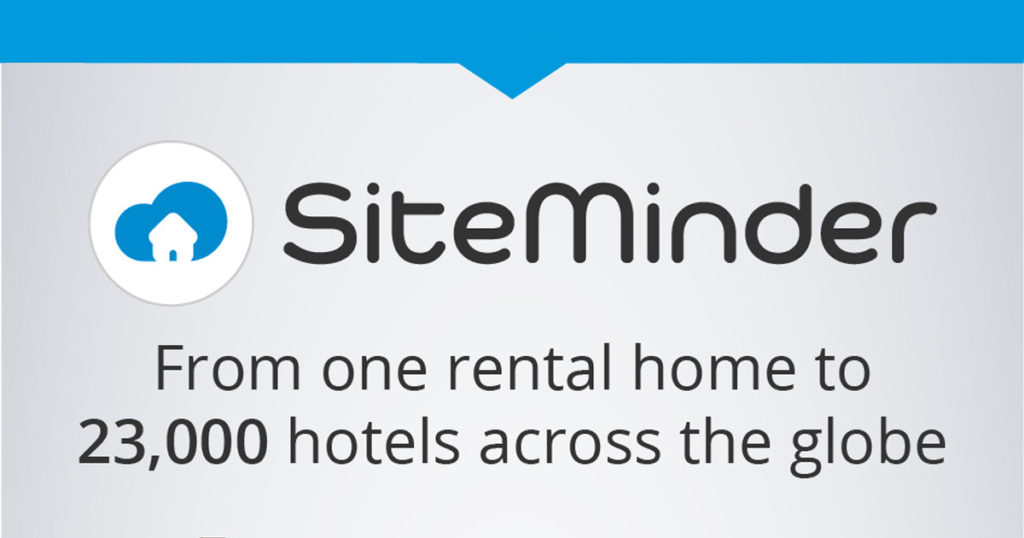 SiteMinder

From one rental home to 23,000 hotels across the globe