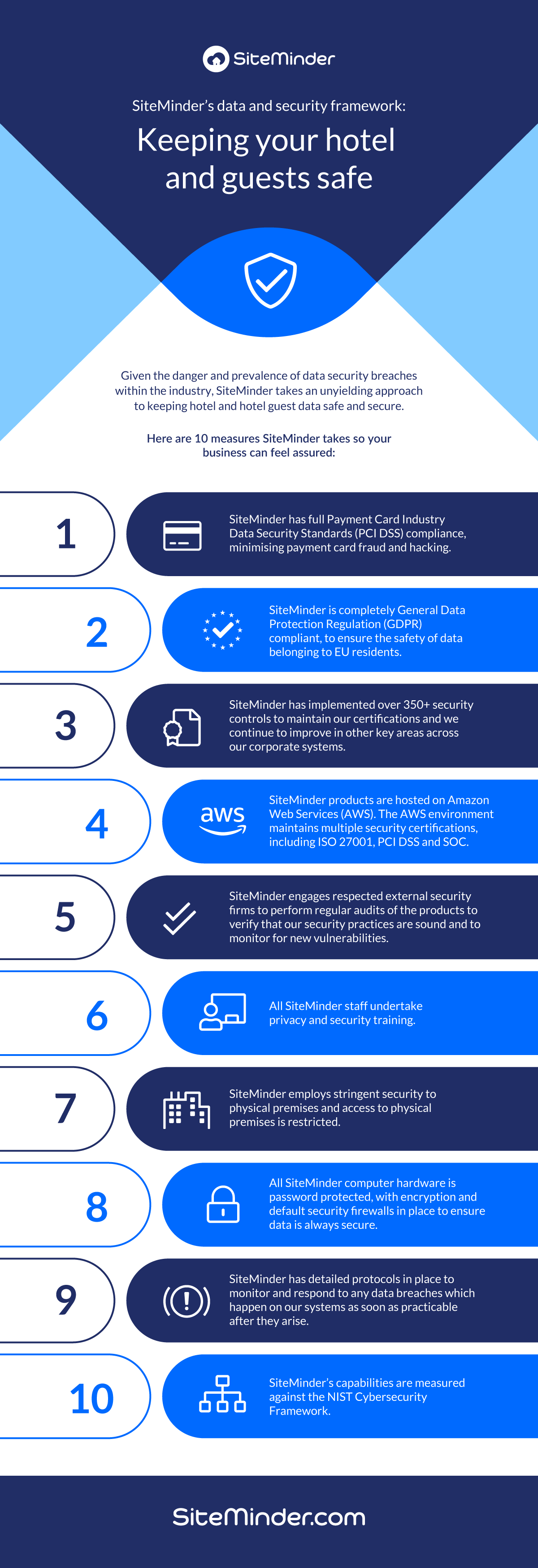 SiteMinder

SiteMinder's data and security framework:

Keeping your hotel and guests safe

Given the danger and prevalence of data security breaches within the industry, SiteMinder takes an unyielding approach to keeping hotel and hotel guest data safe and secure.

Here are 10 measures SiteMinder takes so your business can feel assured:

1

SiteMinder has full Payment Card Industry Data Security Standards (PCI DSS) compliance, minimising payment card fraud and hacking.

2

SiteMinder is completely General Data Protection Regulation (GDPR) compliant, to ensure the safety of data belonging to EU residents.

3

SiteMinder has implemented over 350+ security controls to maintain our certifications and we continue to improve in other key areas across our corporate systems.

4

aws

SiteMinder products are hosted on Amazon Web Services (AWS). The AWS environment maintains multiple security certifications, including ISO 27001, PCI DSS and SOC.

5

SiteMinder engages respected external security firms to perform regular audits of the products to verify that our security practices are sound and to monitor for new vulnerabilities.

6

All SiteMinder staff undertake privacy and security training.

7

SiteMinder employs stringent security to physical premises and access to physical premises is restricted.

8

All SiteMinder computer hardware is password protected, with encryption and default security firewalls in place to ensure data is always secure.

9

SiteMinder has detailed protocols in place to monitor and respond to any data breaches which happen on our systems as soon as practicable after they arise.

10

SiteMinder's capabilities are measured against the NIST Cybersecurity Framework.

SiteMinder.com