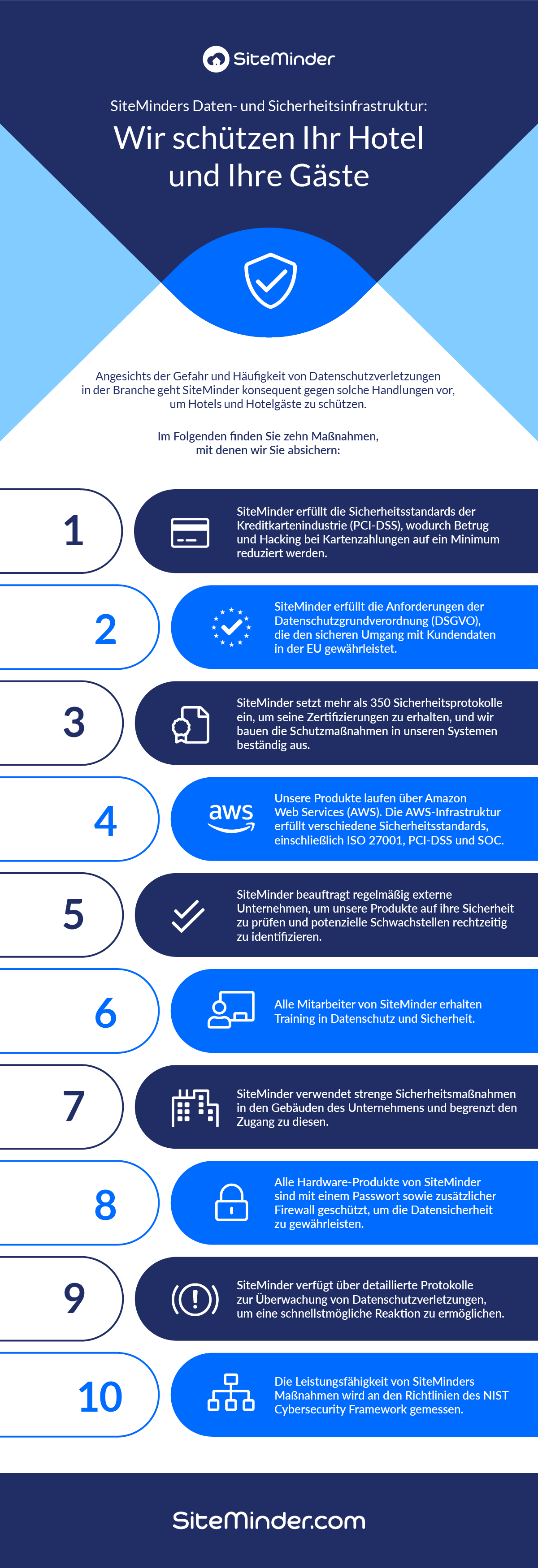 SiteMinder

SiteMinders Daten- und Sicherheitsinfrastruktur:

Wir schützen Ihr Hotel und Ihre Gäste

Angesichts der Gefahr und Häufigkeit von Datenschutzverletzungen in der Branche geht SiteMinder konsequent gegen solche Handlungen vor, um Hotels und Hotelgäste zu schützen.

Im Folgenden finden Sie zehn Maßnahmen, mit denen wir Sie absichern:

1

SiteMinder erfüllt die Sicherheitsstandards der Kreditkartenindustrie (PCI-DSS), wodurch Betrug und Hacking bei Kartenzahlungen auf ein Minimum reduziert werden.

2

SiteMinder erfüllt die Anforderungen der Datenschutzgrundverordnung (DSGVO), die den sicheren Umgang mit Kundendaten in der EU gewährleistet.

3

SiteMinder setzt mehr als 350 Sicherheitsprotokolle ein, um seine Zertifizierungen zu erhalten, und wir bauen die Schutzmaßnahmen in unseren Systemen beständig aus.

4

aws

Unsere Produkte laufen über Amazon Web Services (AWS). Die AWS-Infrastruktur erfüllt verschiedene Sicherheitsstandards, einschließlich ISO 27001, PCI-DSS und SOC.

5

SiteMinder beauftragt regelmäßig externe Unternehmen, um unsere Produkte auf ihre Sicherheit zu prüfen und potenzielle Schwachstellen rechtzeitig zu identifizieren.

6

Alle Mitarbeiter von SiteMinder erhalten Training in Datenschutz und Sicherheit.

7

SiteMinder verwendet strenge Sicherheitsmaßnahmen in den Gebäuden des Unternehmens und begrenzt den Zugang zu diesen.

8

Alle Hardware-Produkte von SiteMinder sind mit einem Passwort sowie zusätzlicher Firewall geschützt, um die Datensicherheit zu gewährleisten.

9

SiteMinder verfügt über detaillierte Protokolle zur Überwachung von Datenschutzverletzungen, um eine schnellstmögliche Reaktion zu ermöglichen.

10

Die Leistungsfähigkeit von SiteMinders Maßnahmen wird an den Richtlinien des NIST Cybersecurity Framework gemessen.

SiteMinder.com