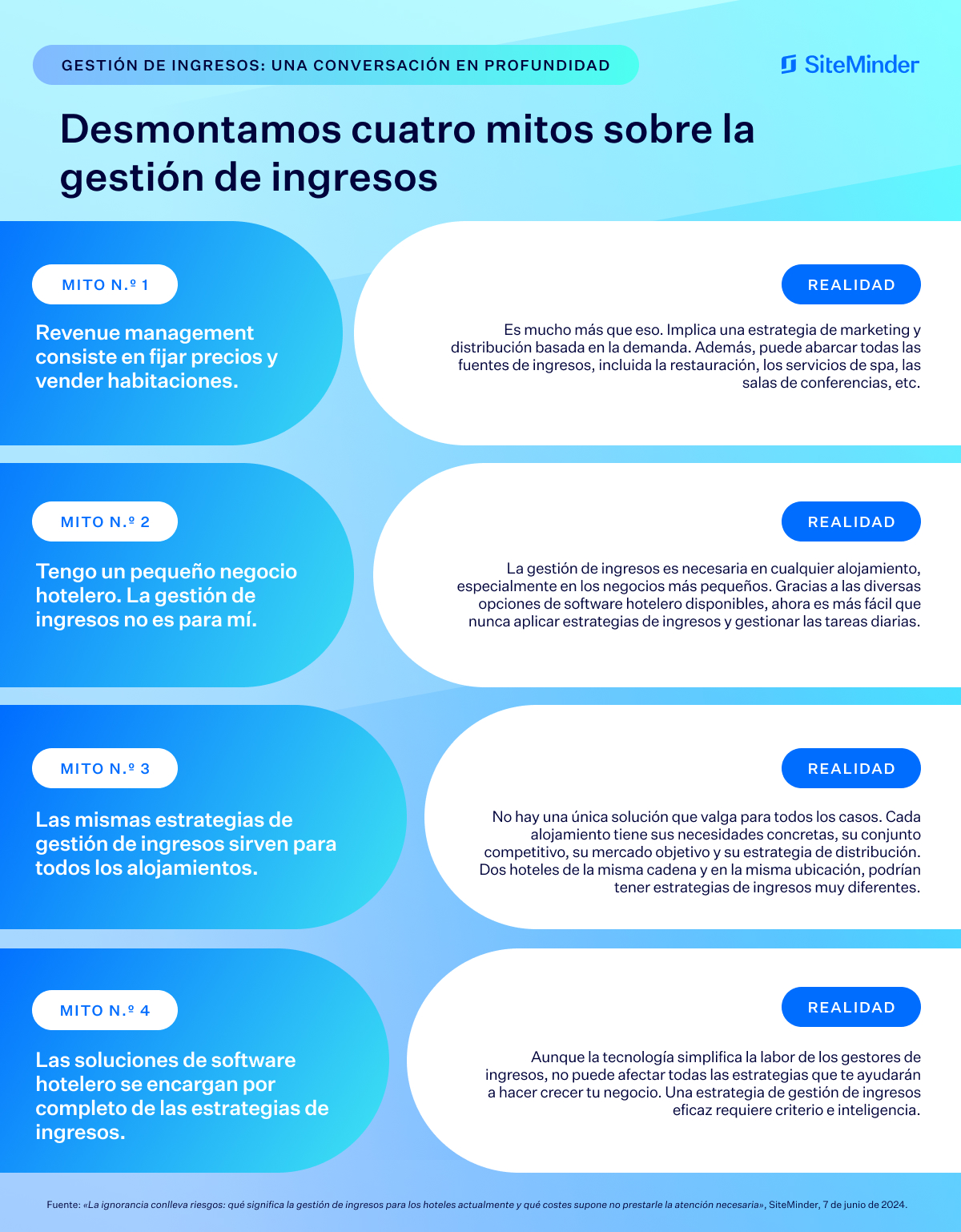 GESTIÓN DE INGRESOS: UNA CONVERSACIÓN EN PROFUNDIDAD

SiteMinder

Desmontamos cuatro mitos sobre la gestión de ingresos

MITO N.º 1

Revenue management consiste en fijar precios y vender habitaciones.

REALIDAD

Es mucho más que eso. Implica una estrategia de marketing y distribución basada en la demanda. Además, puede abarcar todas las fuentes de ingresos, incluida la restauración, los servicios de spa, las salas de conferencias, etc.

MITO N.º 2

Tengo un pequeño negocio hotelero. La gestión de ingresos no es para mí.

REALIDAD

La gestión de ingresos es necesaria en cualquier alojamiento, especialmente en los negocios más pequeños. Gracias a las diversas opciones de software hotelero disponibles, ahora es más fácil que nunca aplicar estrategias de ingresos y gestionar las tareas diarias.

MITO N.º 3

Las mismas estrategias de gestión de ingresos sirven para todos los alojamientos.

REALIDAD

No hay una única solución que valga para todos los casos. Cada alojamiento tiene sus necesidades concretas, su conjunto competitivo, su mercado objetivo y su estrategia de distribución. Dos hoteles de la misma cadena y en la misma ubicación, podrían tener estrategias de ingresos muy diferentes.

MITO N.º 4

Las soluciones de software hotelero se encargan por completo de las estrategias de ingresos.

REALIDAD

Aunque la tecnología simplifica la labor de los gestores de ingresos, no puede afectar todas las estrategias que te ayudarán a hacer crecer tu negocio. Una estrategia de gestión de ingresos eficaz requiere criterio e inteligencia.

Fuente: «La ignorancia conlleva riesgos: qué significa la gestión de ingresos para los hoteles actualmente y qué costes supone no prestarle la atención necesaria», SiteMinder, 7 de junio de 2024.