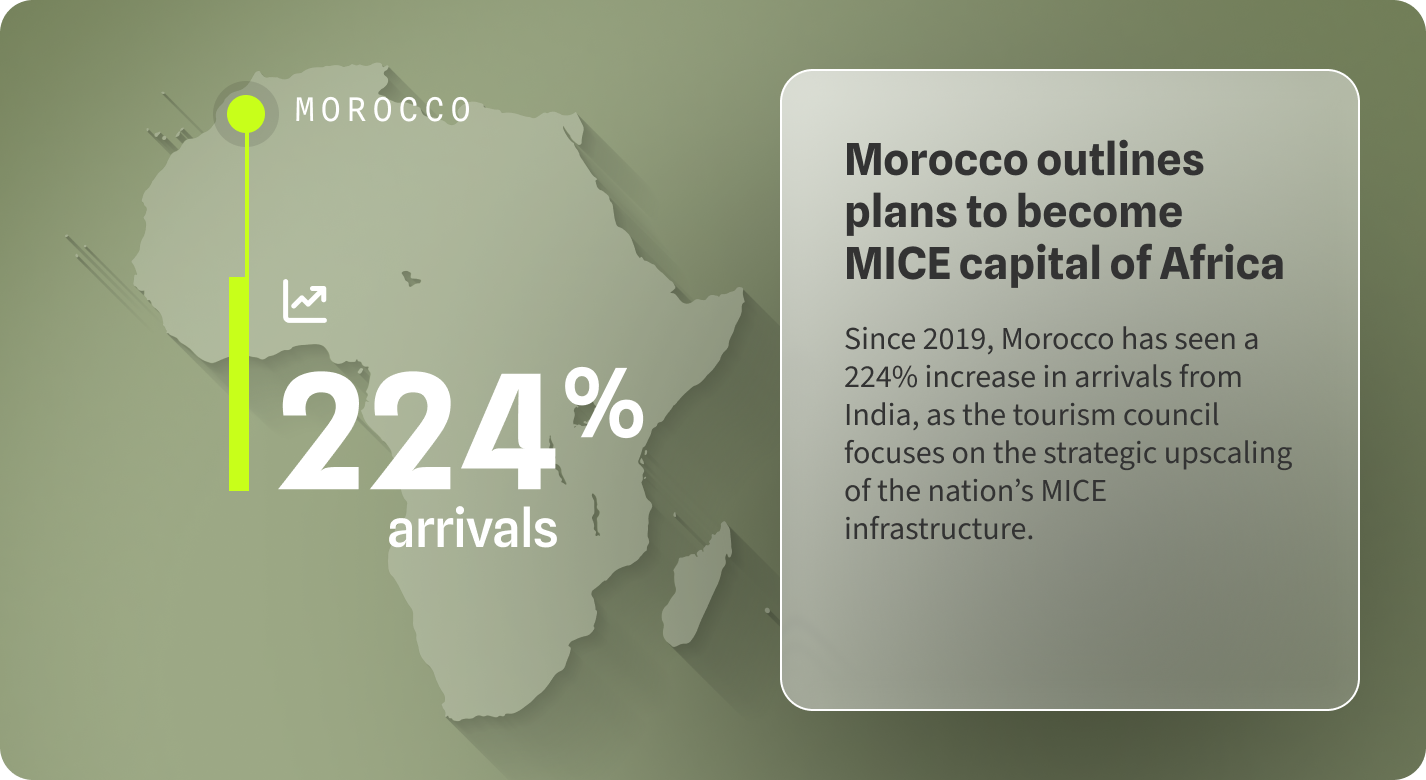 MOROCCO

224%
arrivals

Morocco outlines plans to become MICE capital of Africa

Since 2019, Morocco has seen a 224% increase in arrivals from India, as the tourism council focuses on the strategic upscaling of the nation's MICE infrastructure.