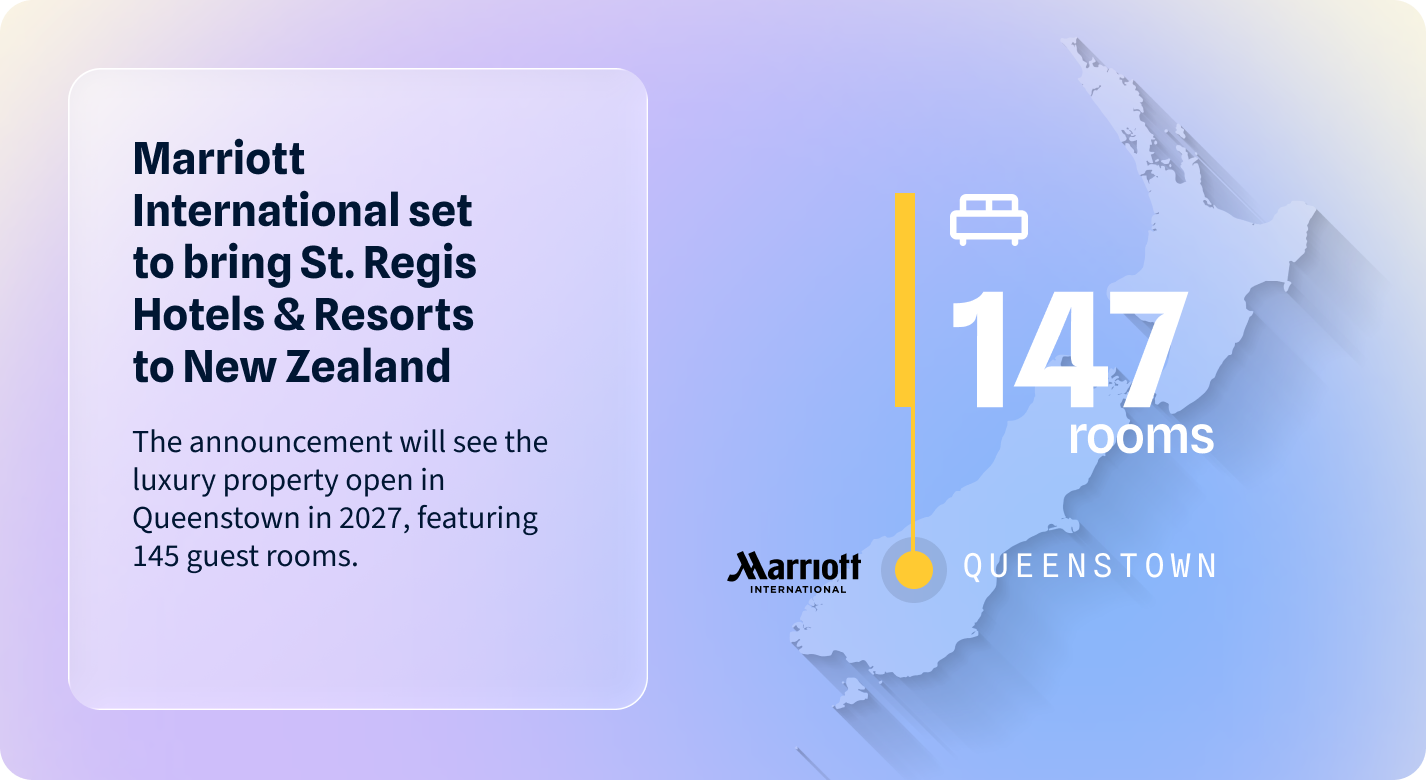 Marriott International set to bring St. Regis Hotels & Resorts to New Zealand

The announcement will see the luxury property open in Queenstown in 2027, featuring 145 guest rooms.

147 rooms

Marriott INTERNATIONAL

QUEENSTOWN