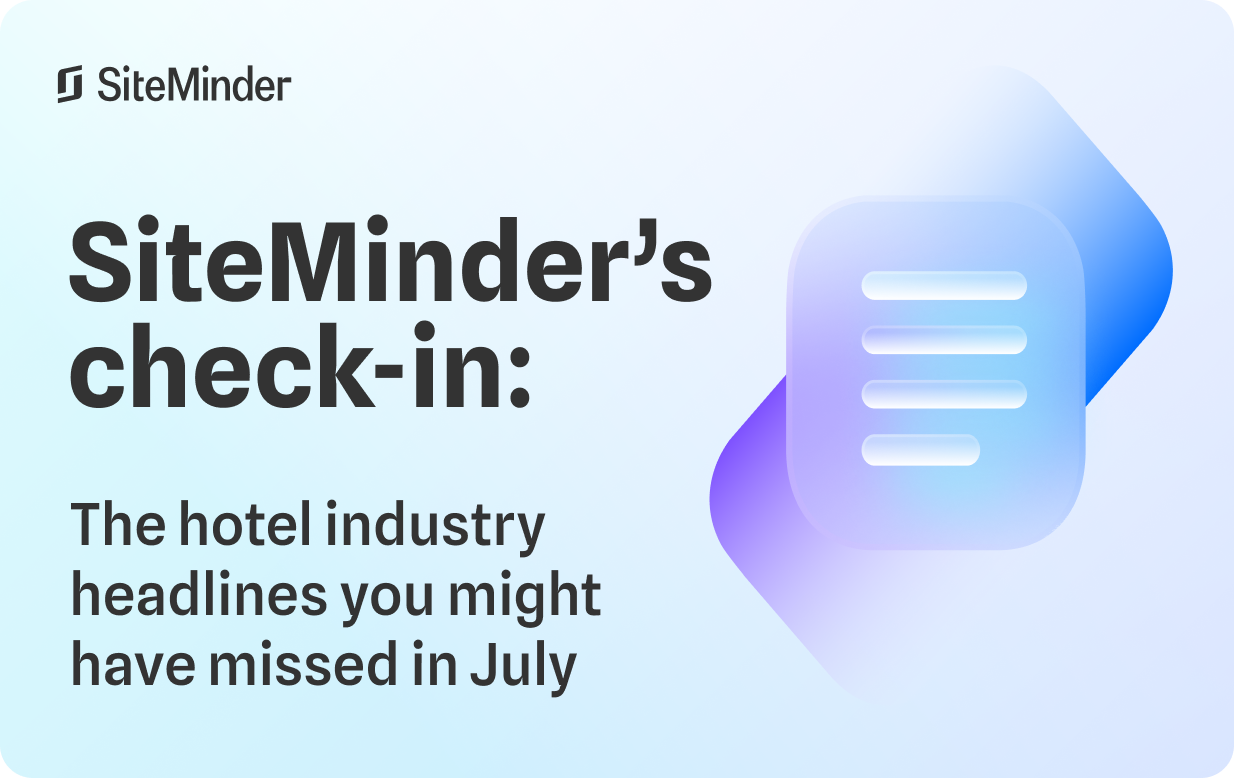 SiteMinder

SiteMinder's check-in:

The hotel industry headlines you might have missed in July